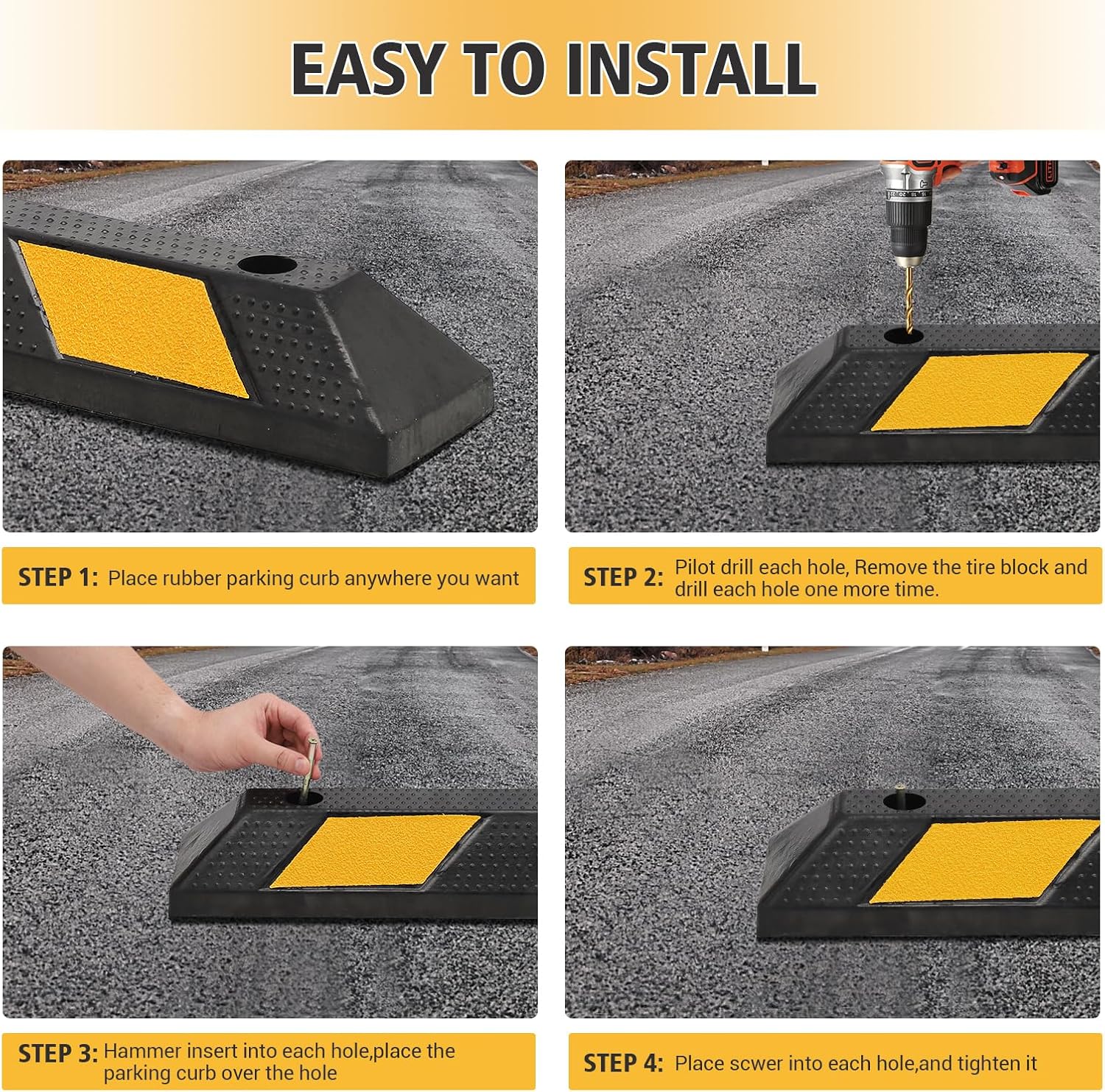 EASY TO INSTALL

STEP 1: Place rubber parking curb anywhere you want

STEP 2: Pilot drill each hole, Remove the tire block and drill each hole one more time.

STEP 3: Hammer insert into each hole,place the parking curb over the hole

STEP 4: Place scwer into each hole,and tighten it