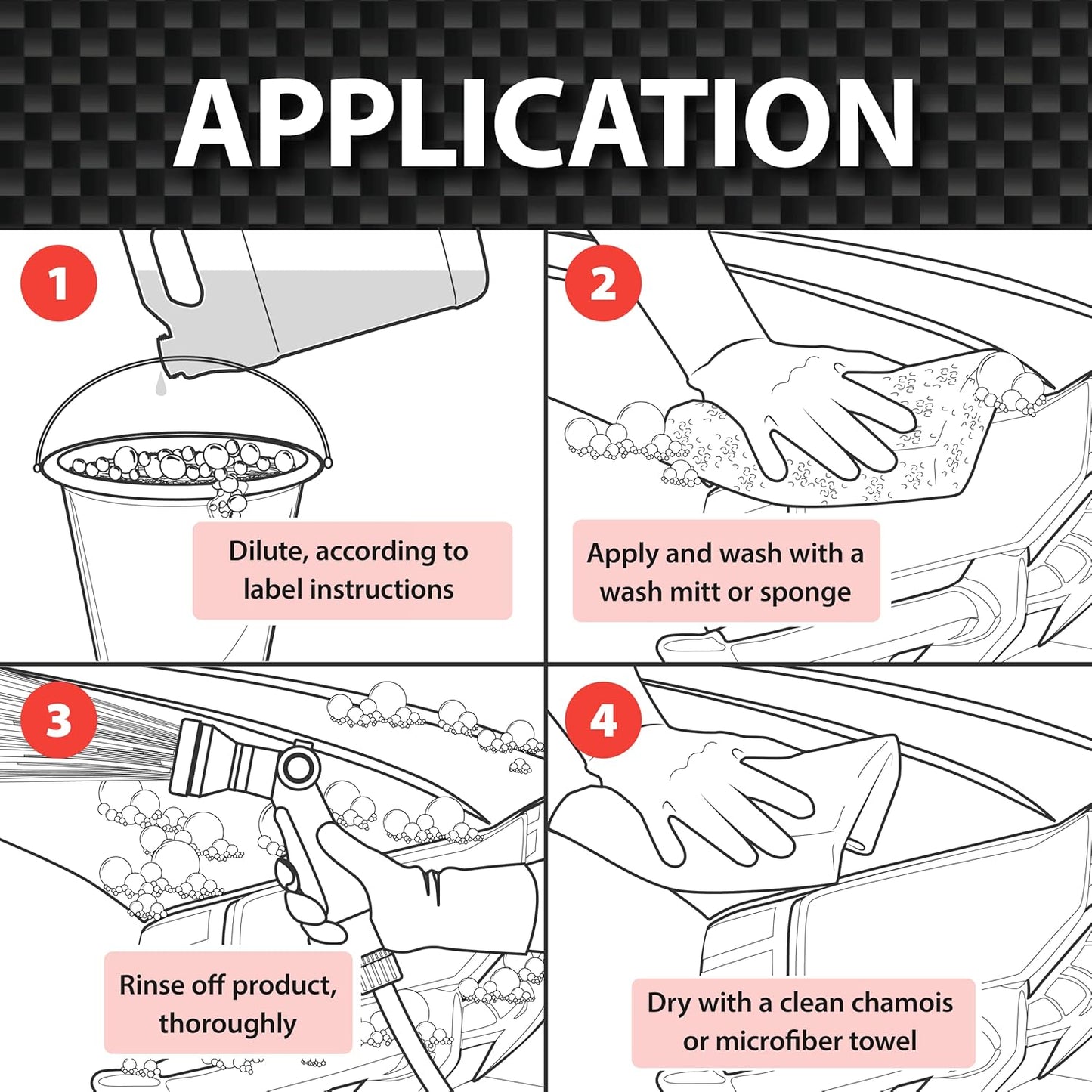 APPLICATION

1

Dilute, according to label instructions

2

Apply and wash with a wash mitt or sponge

3

Rinse off product, thoroughly

4

Dry with a clean chamois or microfiber towel