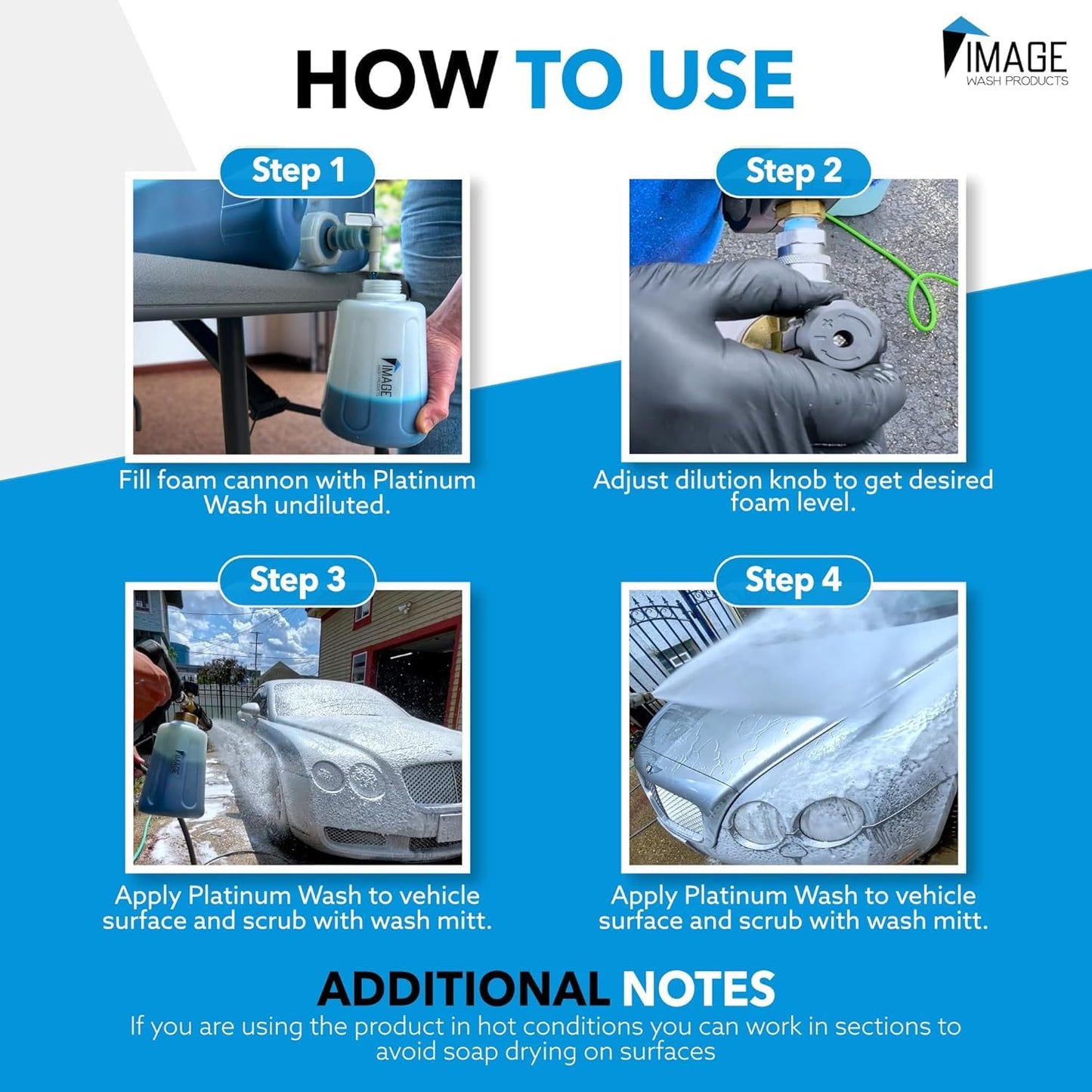 HOW TO USE

IMAGE
WASH PRODUCTS

Step 1

IMAGE

Fill foam cannon with Platinum Wash undiluted.

Step 2

Adjust dilution knob to get desired foam level.

Step 3

IMAGE

Apply Platinum Wash to vehicle surface and scrub with wash mitt.

Step 4

Apply Platinum Wash to vehicle surface and scrub with wash mitt.

ADDITIONAL NOTES

If you are using the product in hot conditions you can work in sections to avoid soap drying on surfaces